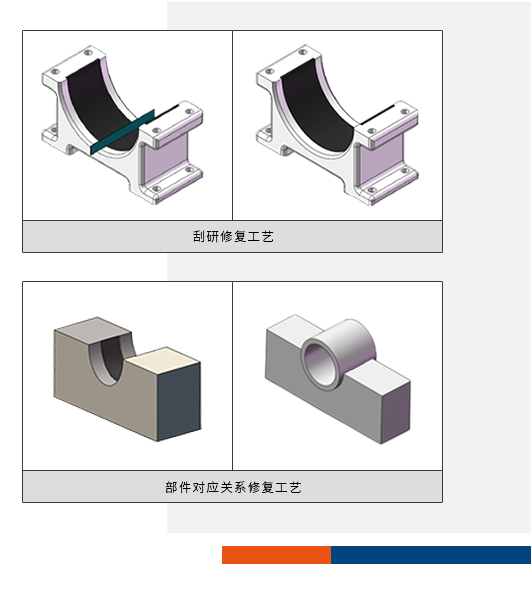 刮研修复工艺

部件对应关系修复工艺