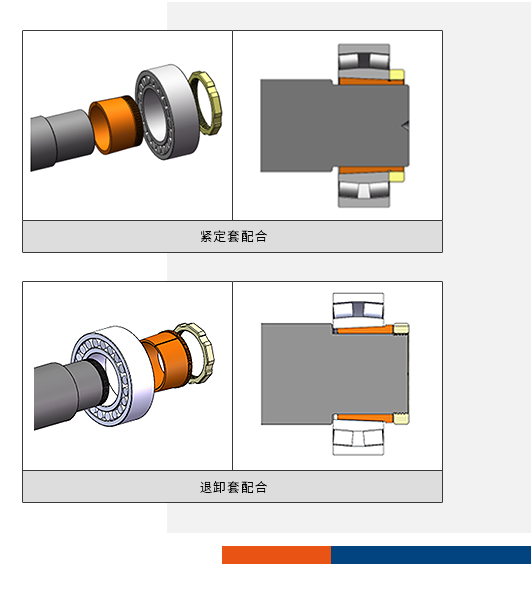 紧定套配合

退卸套配合